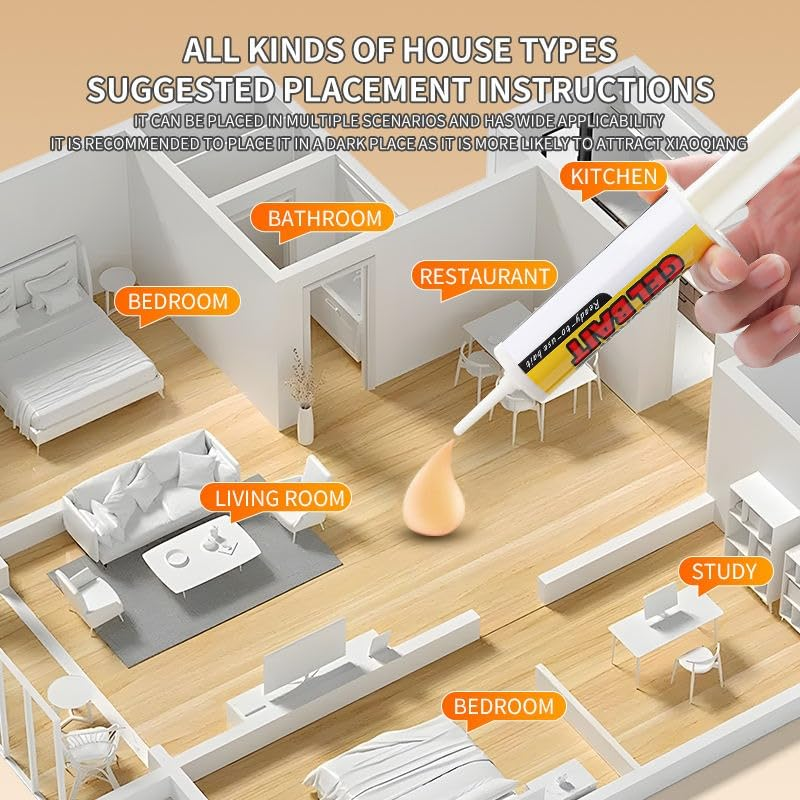 ALL KINDS OF HOUSE TYPES
SUGGESTED PLACEMENT INSTRUCTIONS

IT CAN BE PLACED IN MULTIPLE SCENARIOS AND HAS WIDE APPLICABILITY
IT IS RECOMMENDED TO PLACE IT IN A DARK PLACE AS IT IS MORE LIKELY TO ATTRACT XIAOQIANG

KITCHEN

BATHROOM

RESTAURANT

BEDROOM

GEL BAIT
Ready-to-use bait

LIVING ROOM

STUDY

BEDROOM